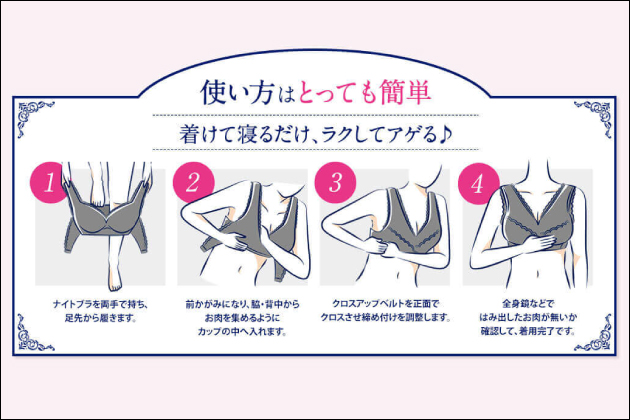 使い方はとっても簡単

着けて寝るだけ、ラクしてアゲる♪

1

ナイトブラを両手で持ち、足先から履きます。

2

前かがみになり、脇・背中からお肉を集めるようにカップの中へ入れます。

3

クロスアップベルトを正面でクロスさせ締め付けを調整します。

4

全身鏡などではみ出したお肉が無いか確認して、着用完了です。